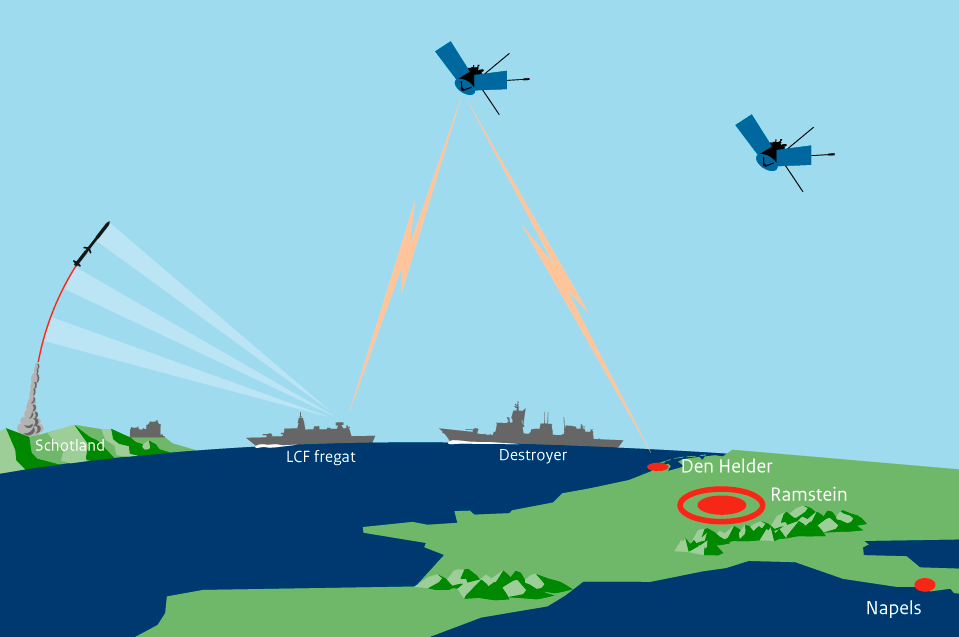 Schotland
LCF fregat
Destroyer
Den Helder
Ramstein
Napels