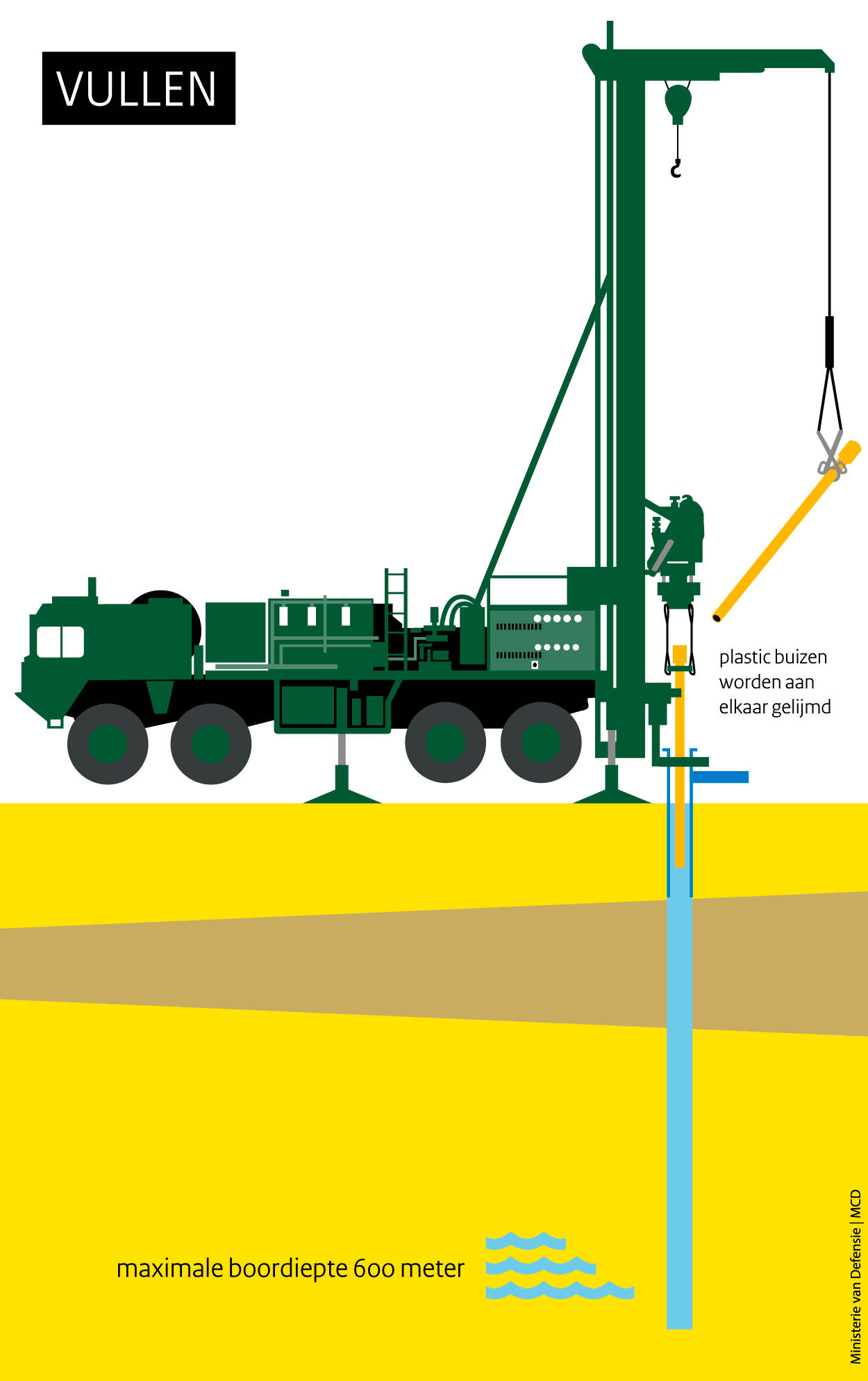 VULLEN

plastic buizen worden aan elkaar gelijmd

maximale boordiepte 600 meter

Ministerie van Defensie | MCD