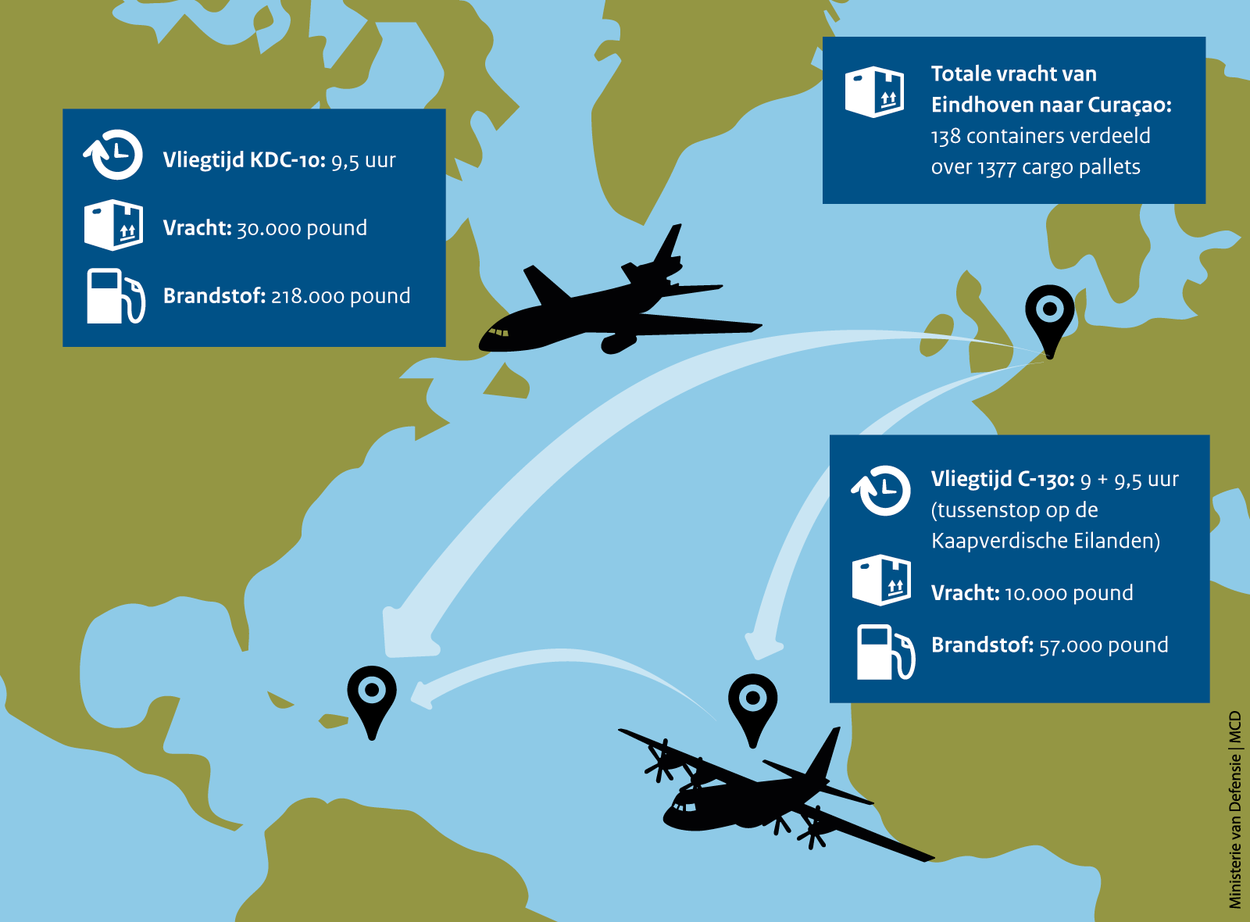 Vliegtijd KDC-10: 9,5 uur

Vracht: 30.000 pound

Brandstof: 218.000 pound

Totale vracht van Eindhoven naar Curaçao: 138 containers verdeeld over 1377 cargo pallets

Vliegtijd C-130: 9 + 9,5 uur (tussenstop op de Kaapverdische Eilanden)

Vracht: 10.000 pound

Brandstof: 57.000 pound

Ministerie van Defensie | MCD