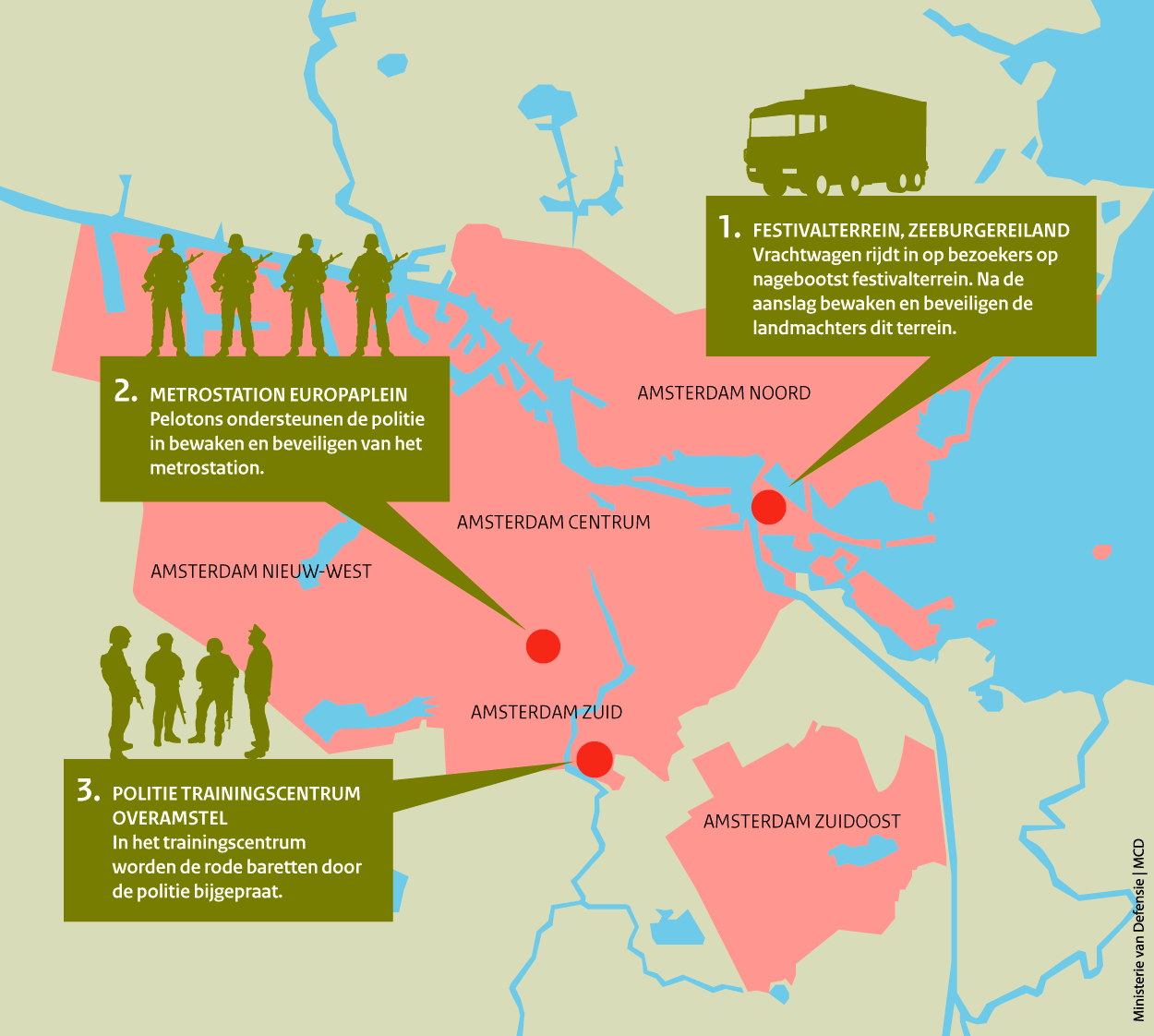 1. FESTIVALTERREIN, ZEEBURGEREILAND
Vrachtwagen rijdt in op bezoekers op nagebootst festivalterrein. Na de aanslag bewaken en beveiligen de landmachters dit terrein.

2. METROSTATION EUROPAPLEIN
Pelotons ondersteunen de politie in bewaken en beveiligen van het metrostation.

AMSTERDAM NOORD

AMSTERDAM CENTRUM

AMSTERDAM NIEUW-WEST

AMSTERDAM ZUID

3. POLITIE TRAININGSCENTRUM OVERAMSTEL
In het trainingscentrum worden de rode baretten door de politie bijgepraat.

AMSTERDAM ZUIDOOST

Ministerie van Defensie | MCD