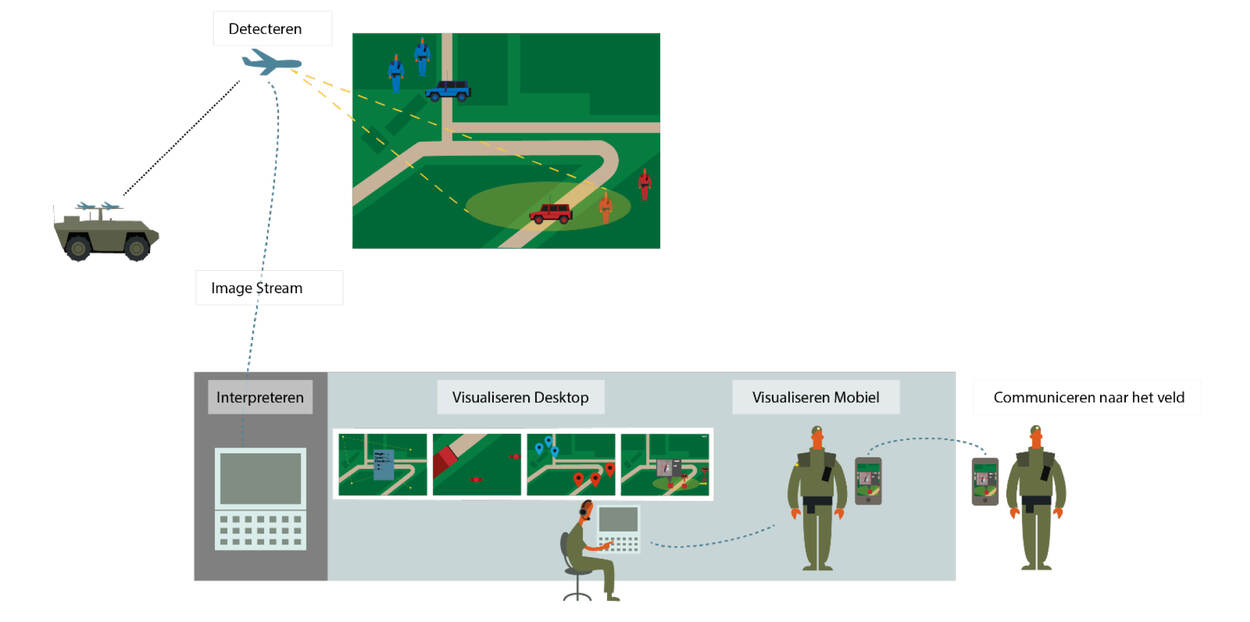 Detecteren

Image Stream

Interpreteren

Visualiseren Desktop

Visualiseren Mobiel

Communiceren naar het veld