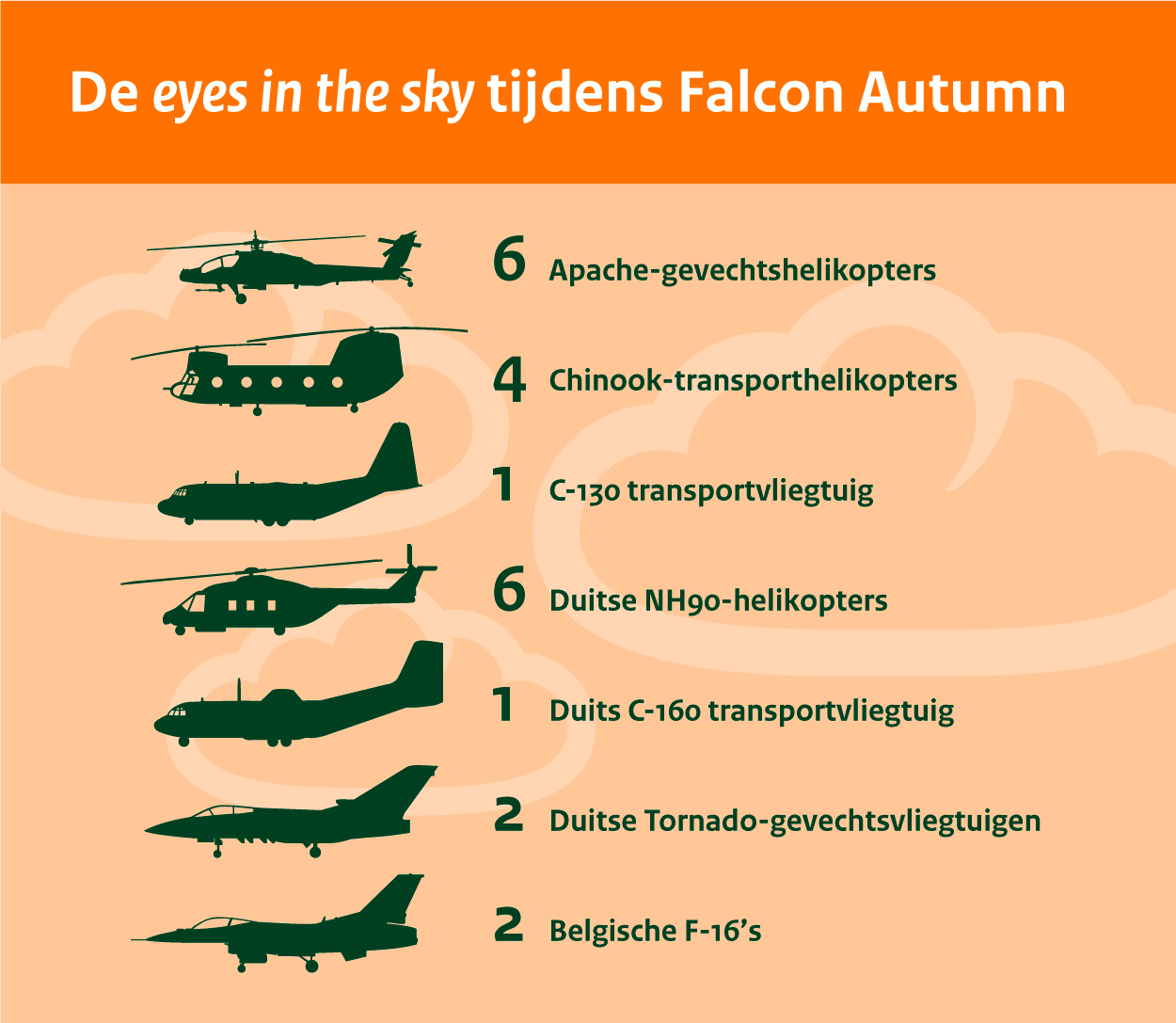 De eyes in the sky tijdens Falcon Autumn

6 Apache-gevechtshelikopters

4 Chinook-transporthelikopters

1 C-130 transportvliegtuig

6 Duitse NH90-helikopters

1 Duits C-160 transportvliegtuig

2 Duitse Tornado-gevechtsvliegtuigen

2 Belgische F-16's