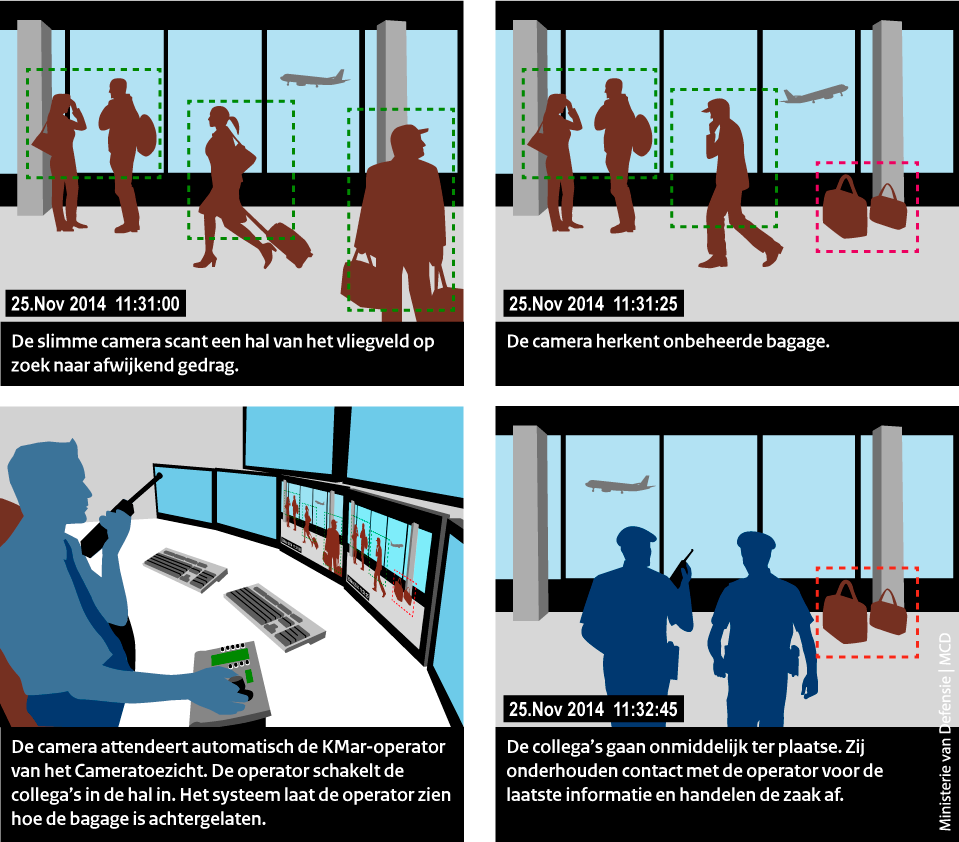 25.Nov 2014 11:31:00

De slimme camera scant een hal van het vliegveld op zoek naar afwijkend gedrag.

25.Nov 2014 11:31:25

De camera herkent onbeheerde bagage.

De camera attendeert automatisch de KMar-operator van het Cameratoezicht. De operator schakelt de collega's in de hal in. Het systeem laat de operator zien hoe de bagage is achtergelaten.

25.Nov 2014 11:32:45

De collega's gaan onmiddelijk ter plaatse. Zij onderhouden contact met de operator voor de laatste informatie en handelen de zaak af.

Ministerie van Defensie | MCD