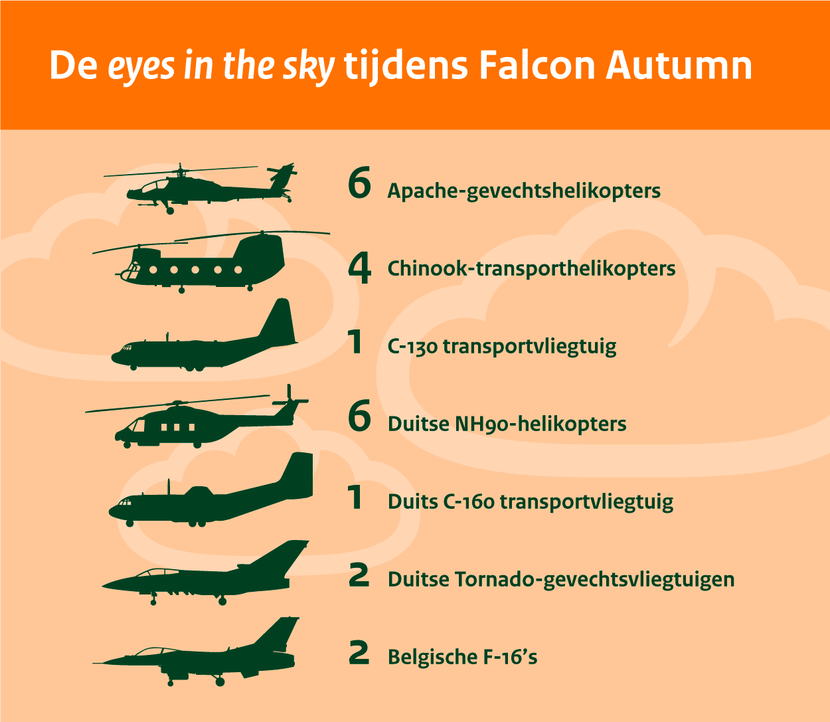 De eyes in the sky tijdens Falcon Autumn

6 Apache-gevechtshelikopters

4 Chinook-transporthelikopters

1 C-130 transportvliegtuig

6 Duitse NH90-helikopters

1 Duits C-160 transportvliegtuig

2 Duitse Tornado-gevechtsvliegtuigen

2 Belgische F-16's