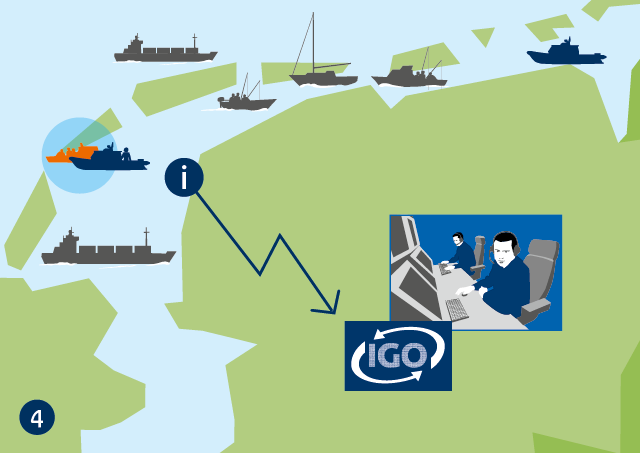 i

IGO

4