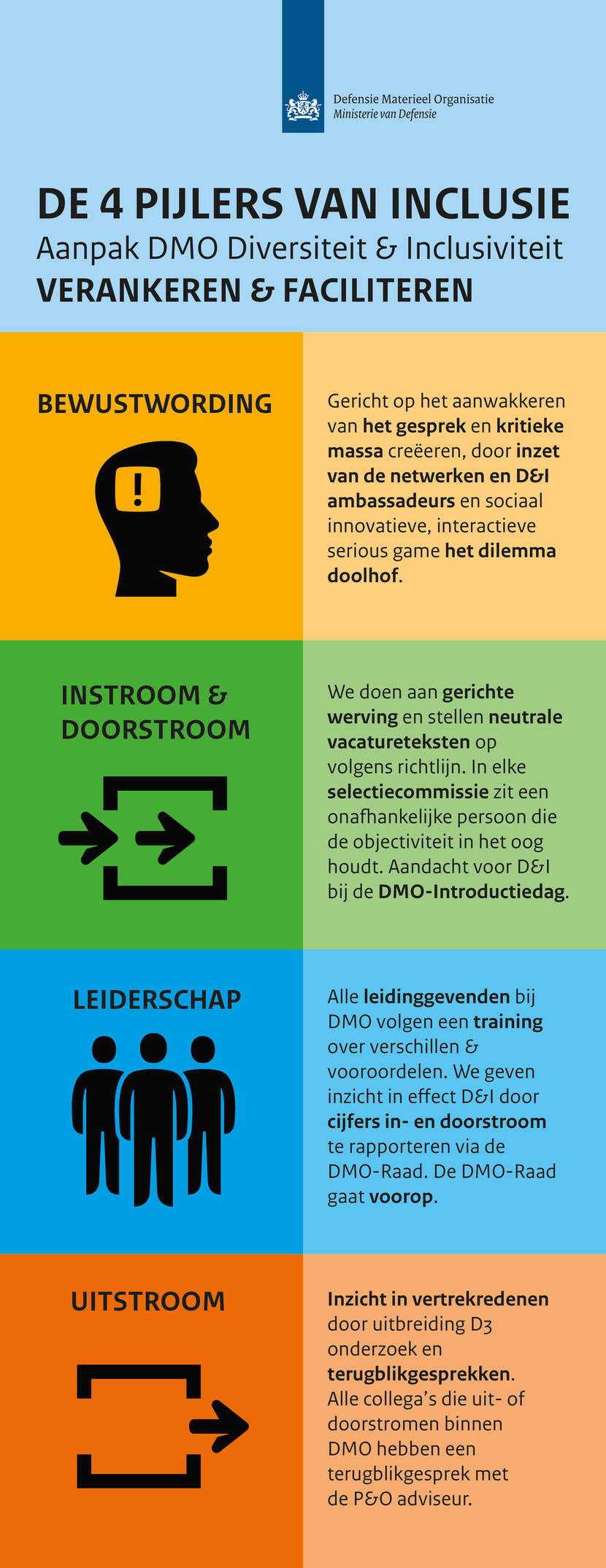 Defensie Materieel Organisatie
Ministerie van Defensie

DE 4 PIJLERS VAN INCLUSIE
Aanpak DMO Diversiteit & Inclusiviteit
VERANKEREN & FACILITEREN

BEWUSTWORDING

!

Gericht op het aanwakkeren van het gesprek en kritieke massa creëeren, door inzet van de netwerken en D&I ambassadeurs en sociaal innovatieve, interactieve serious game het dilemma doolhof.

INSTROOM & DOORSTROOM

We doen aan gerichte werving en stellen neutrale vacatureteksten op volgens richtlijn. In elke selectiecommissie zit een onafhankelijke persoon die de objectiviteit in het oog houdt. Aandacht voor D&I bij de DMO-Introductiedag.

LEIDERSCHAP

Alle leidinggevenden bij DMO volgen een training over verschillen & vooroordelen. We geven inzicht in effect D&I door cijfers in- en doorstroom te rapporteren via de DMO-Raad. De DMO-Raad gaat voorop.

UITSTROOM

Inzicht in vertrekredenen door uitbreiding D3 onderzoek en terugblikgesprekken. Alle collega's die uit- of doorstromen binnen DMO hebben een terugblikgesprek met de P&O adviseur.